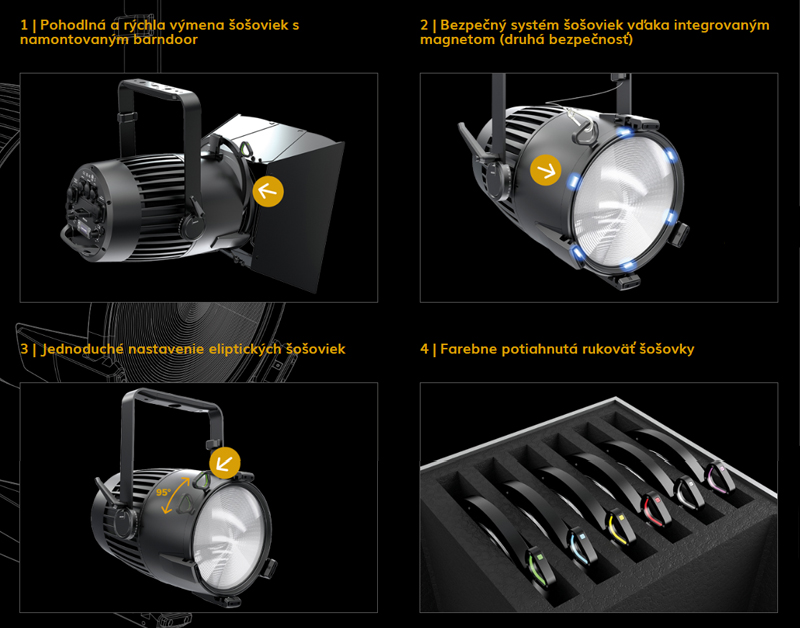 1 | Pohodlná a rýchla výmena šošoviek s namontovaným barndoor

2 | Bezpečný systém šošoviek vďaka integrovaným magnetom (druhá bezpečnosť)

3 | Jednoduché nastavenie eliptických šošoviek

95°

4 | Farebne potiahnutá rukoväť šošovky